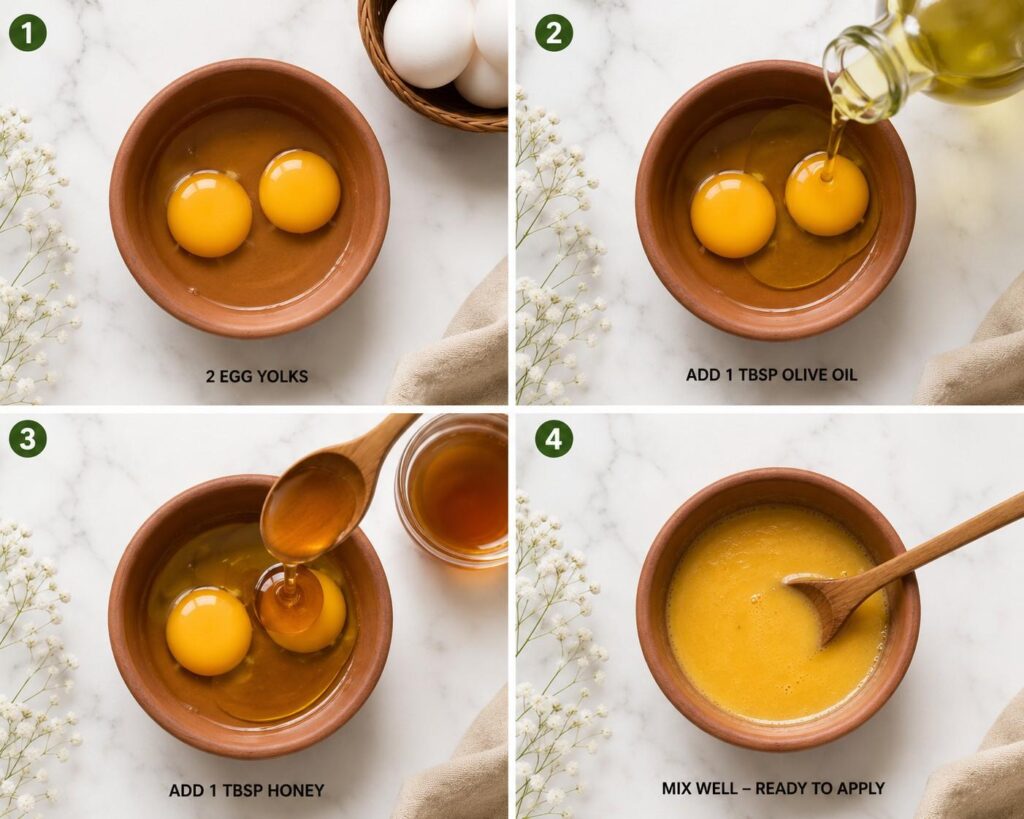 1

2 EGG YOLKS

2

ADD 1 TBSP OLIVE OIL

3

ADD 1 TBSP HONEY

4

MIX WELL – READY TO APPLY